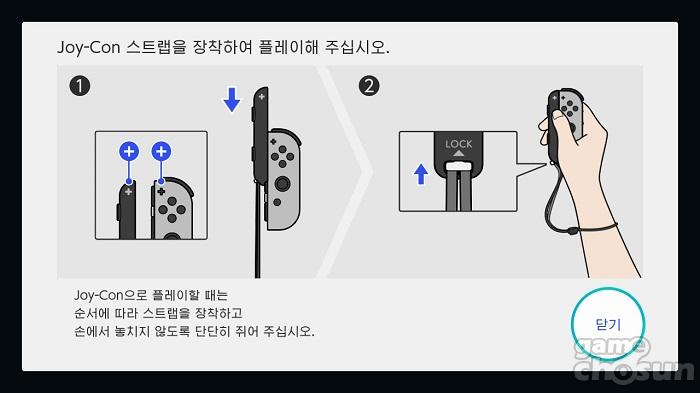 Joy-Con 스트랩을 장착하여 플레이해 주십시오.

1

2

LOCK

Joy-Con으로 플레이할 때는 순서에 따라 스트랩을 장착하고 손에서 놓치지 않도록 단단히 쥐어 주십시오.

닫기

game chosun